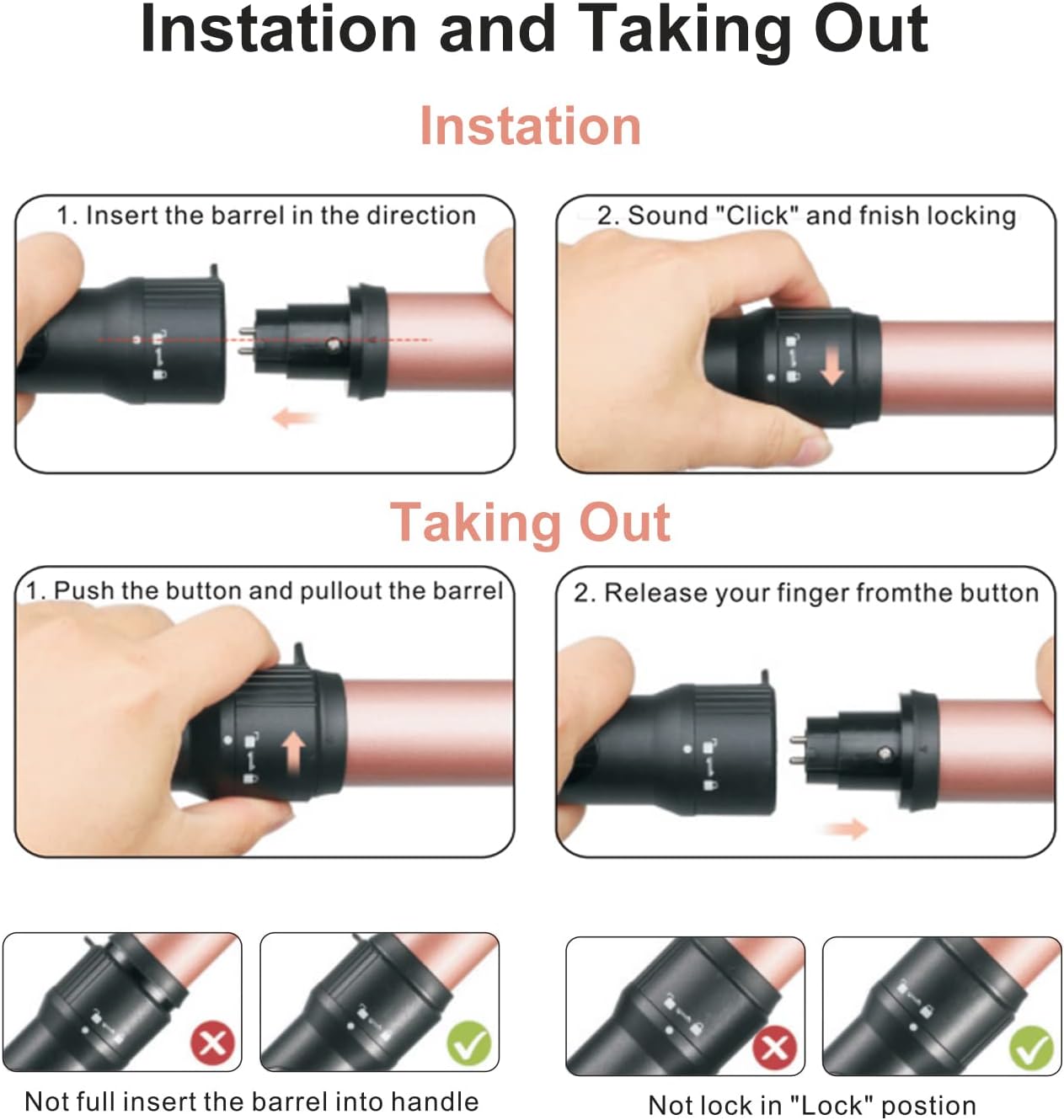 Instation and Taking Out

Instation

1. Insert the barrel in the direction

2. Sound "Click" and fnish locking

Taking Out

1. Push the button and pullout the barrel

2. Release your finger fromthe button

Not full insert the barrel into handle

Not lock in "Lock" postion